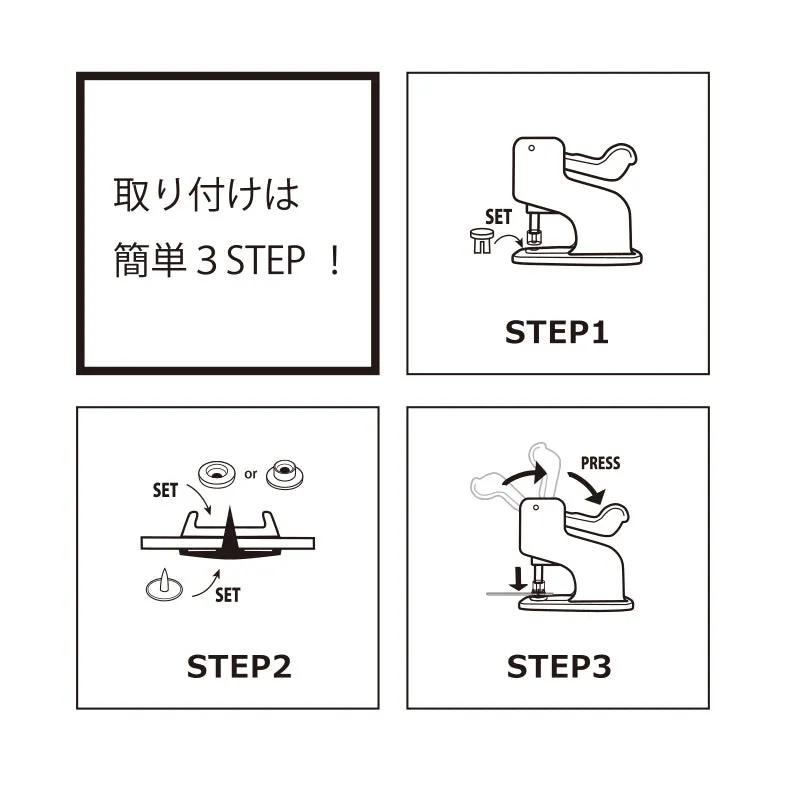 取り付けは
簡単３STEP ！

SET

STEP1

SET

or

SET

STEP2

PRESS

STEP3